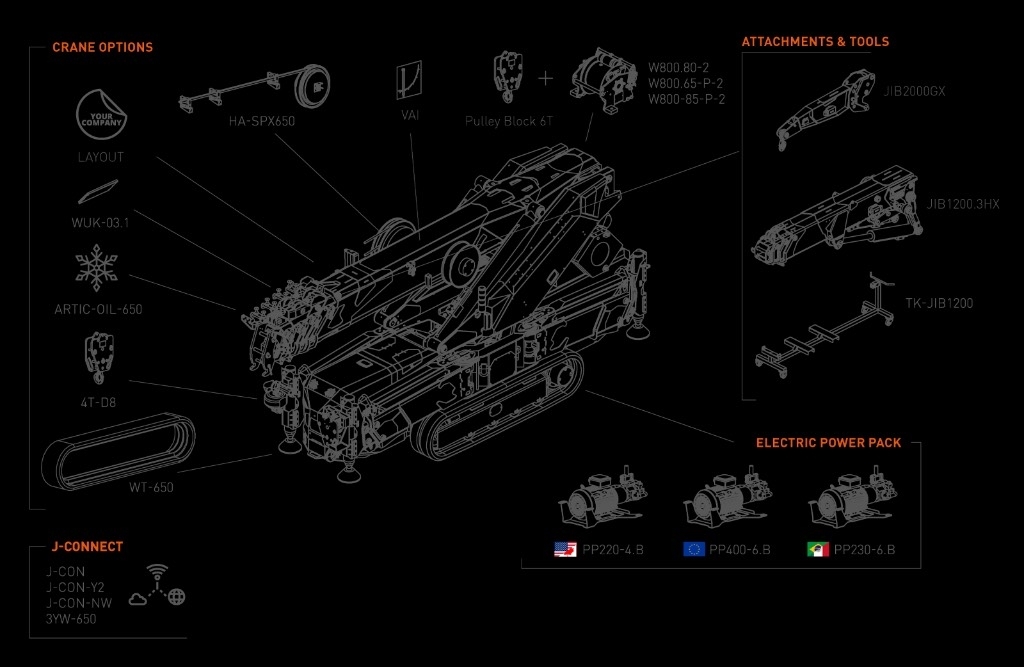 CRANE OPTIONS

YOUR COMPANY

LAYOUT

WUK-03.1

ARTIC-OIL-650

4T-D8

WT-650

HA-SPX650

VAI

Pulley Block 6T

+

W800.80-2
W800.65-P-2
W800-85-P-2

ATTACHMENTS & TOOLS

JIB2000GX

JIB1200.3HX

TK-JIB1200

ELECTRIC POWER PACK

PP220-4.B

PP400-6.B

PP230-6.B

J-CONNECT

J-CON
J-CON-Y2
J-CON-NW
3YW-650